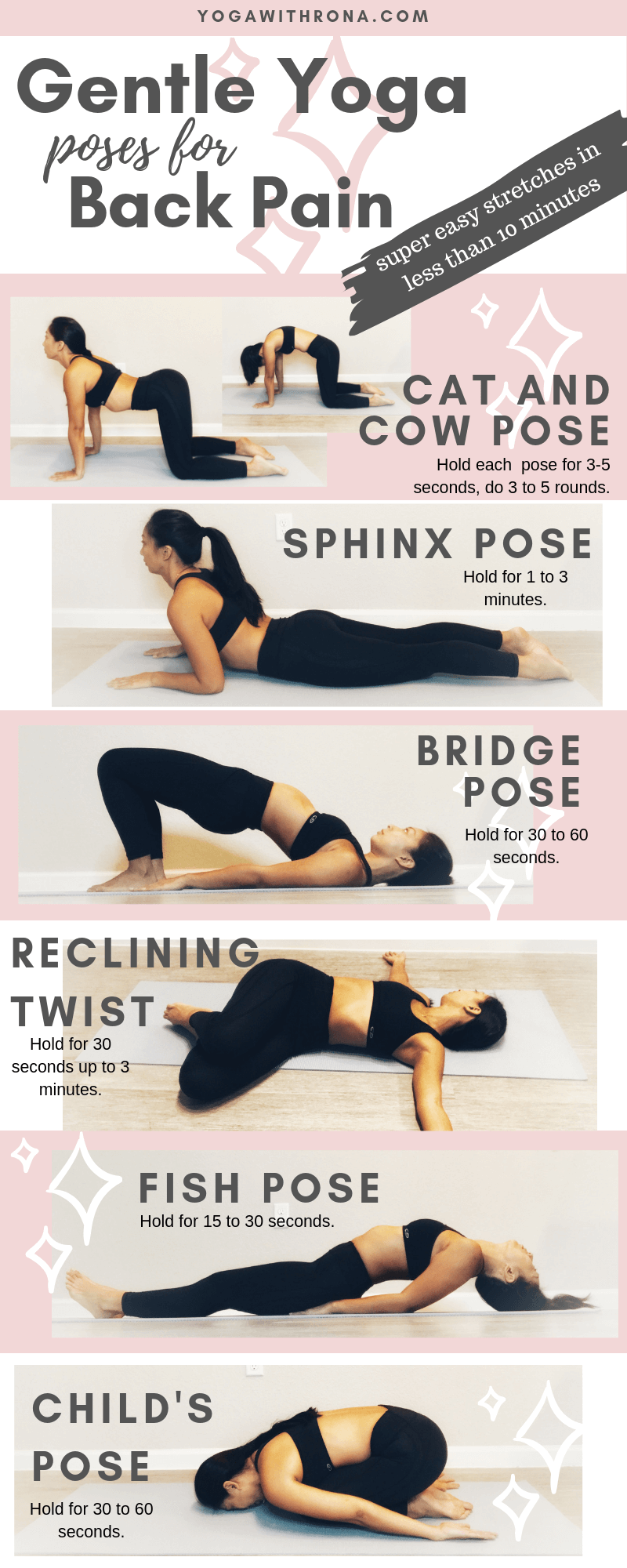 YOGAWITHRONA.COM

Gentle Yoga
poses for
Back Pain

super easy stretches in less than 10 minutes

CAT AND COW POSE
Hold each pose for 3-5 seconds, do 3 to 5 rounds.

SPHINX POSE
Hold for 1 to 3 minutes.

BRIDGE POSE
Hold for 30 to 60 seconds.

RECLINING TWIST
Hold for 30 seconds up to 3 minutes.

FISH POSE
Hold for 15 to 30 seconds.

CHILD'S POSE
Hold for 30 to 60 seconds.